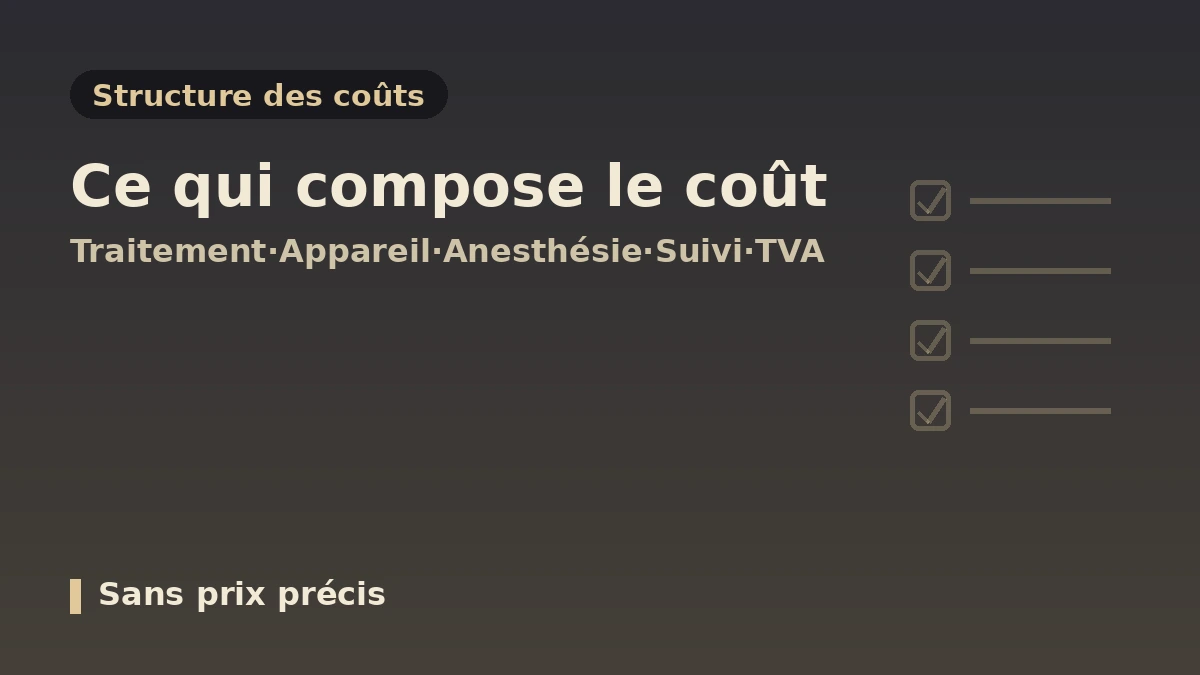 Structure des coûts

Ce qui compose le coût

Traitement·Appareil·Anesthésie·Suivi·TVA

Sans prix précis